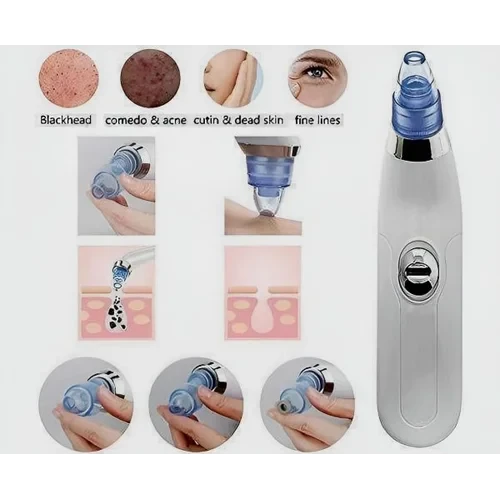 Blackhead comedo & acne cutin & dead skin fine lines